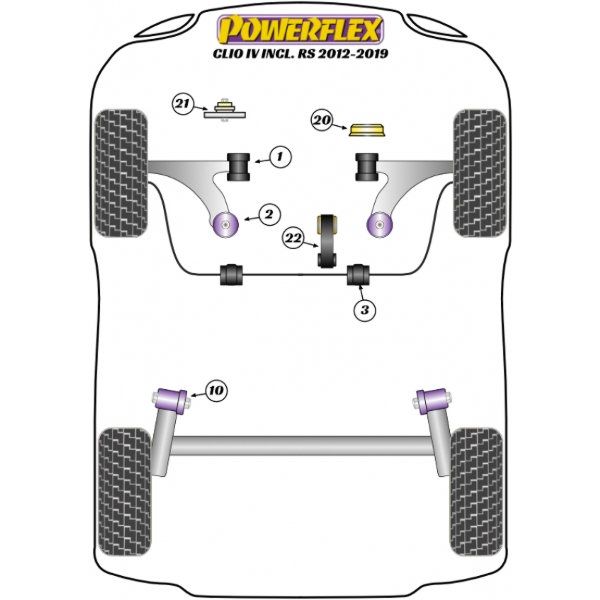 POWERFLEX
CLIO IV INCL. RS 2012-2019

21

20

1

2

22

3

10