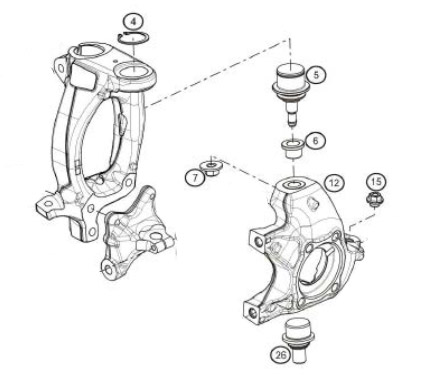 4
5
6
7
12
15
26